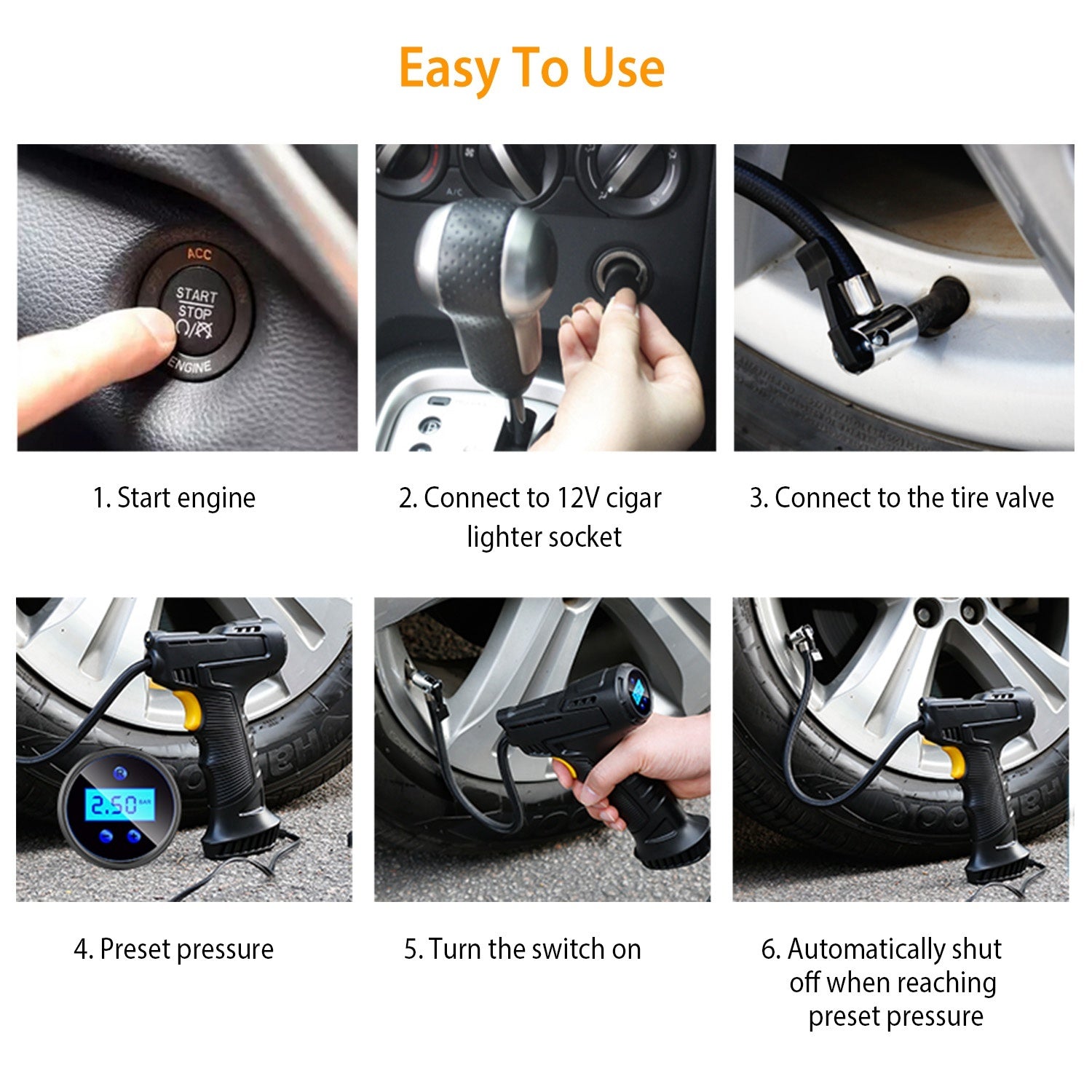 Easy To Use

ACC
START
STOP
ENGINE

A/C

1. Start engine

2. Connect to 12V cigar lighter socket

3. Connect to the tire valve

2.50 BAR

4. Preset pressure

5. Turn the switch on

6. Automatically shut off when reaching preset pressure