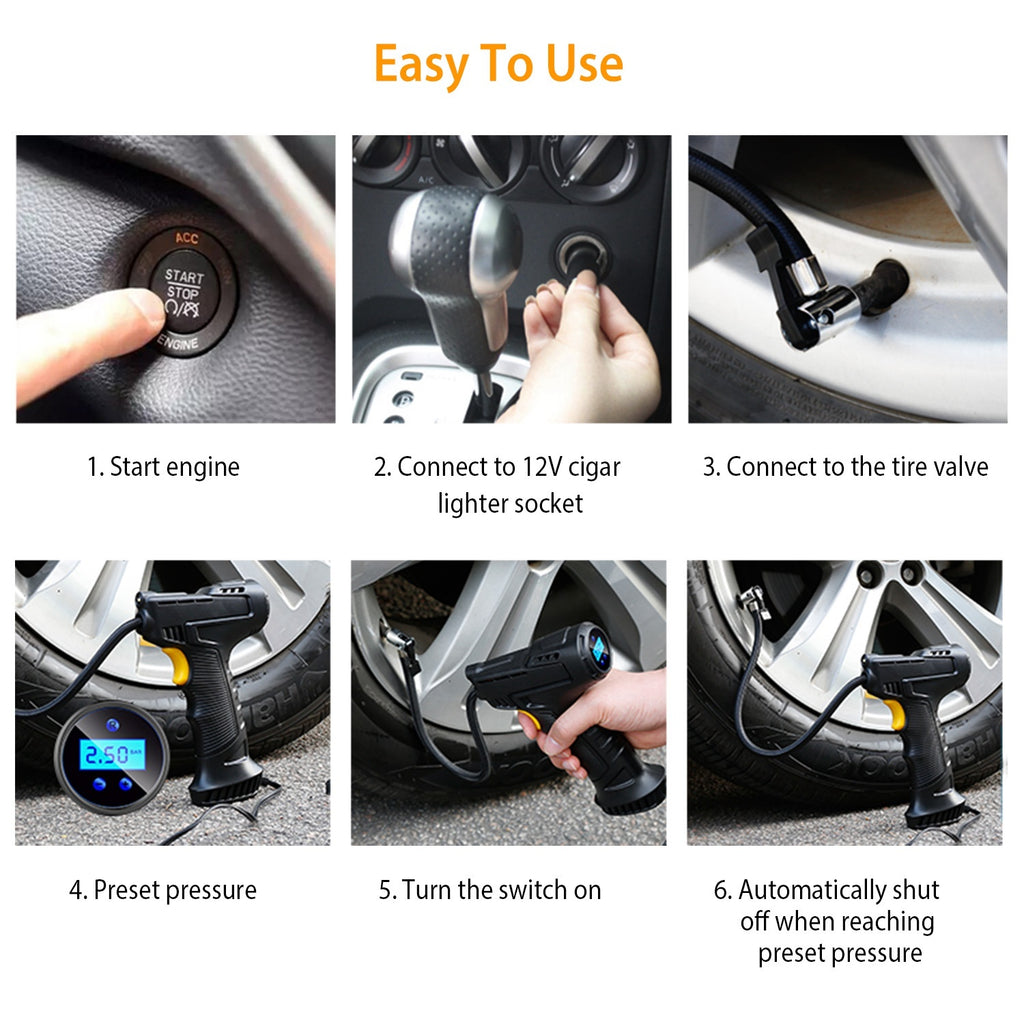 Easy To Use

ACC
START
STOP
ENGINE

A/C

1. Start engine

2. Connect to 12V cigar lighter socket

3. Connect to the tire valve

2.50 BAR

4. Preset pressure

5. Turn the switch on

6. Automatically shut off when reaching preset pressure