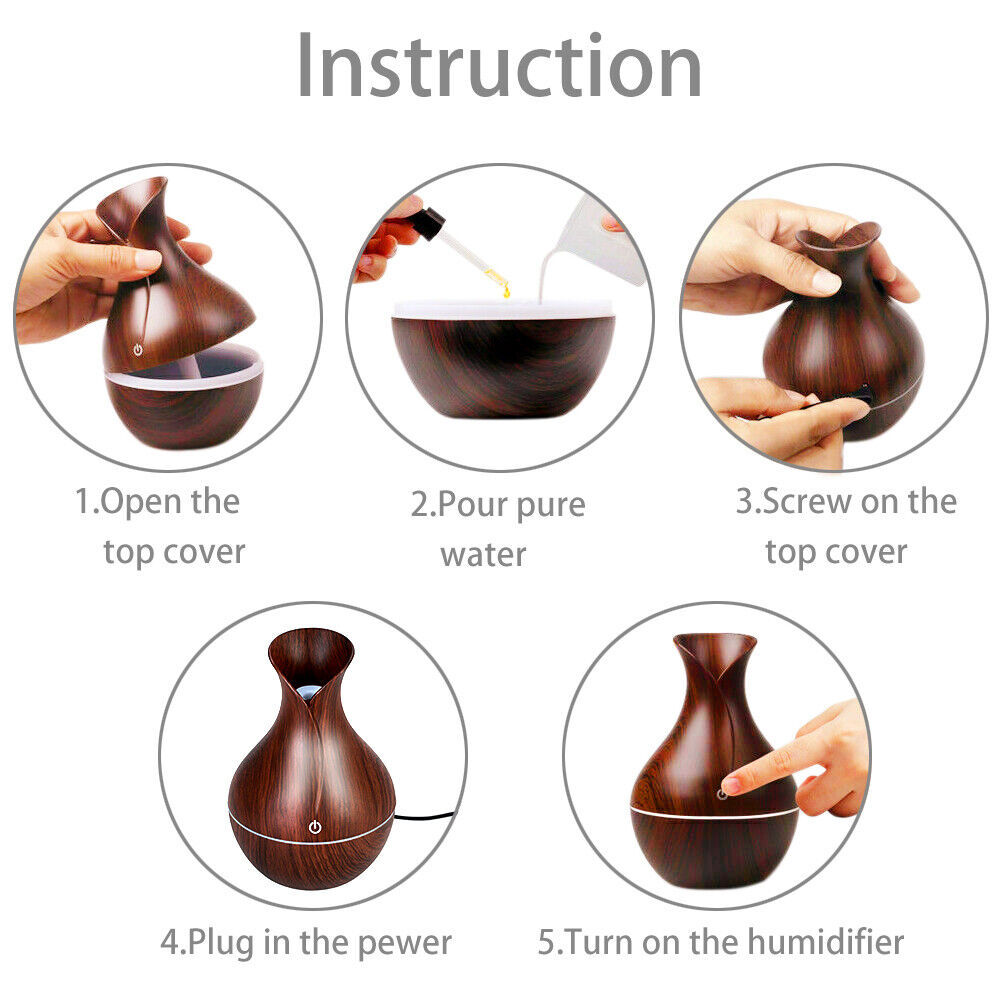 Instruction

1.Open the top cover

2.Pour pure water

3.Screw on the top cover

4.Plug in the pewer

5.Turn on the humidifier